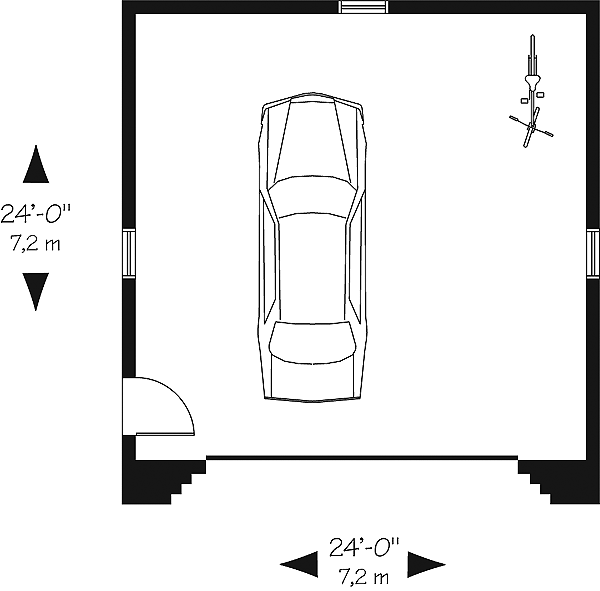 24'-0"
7,2 m

24'-0"
7,2 m